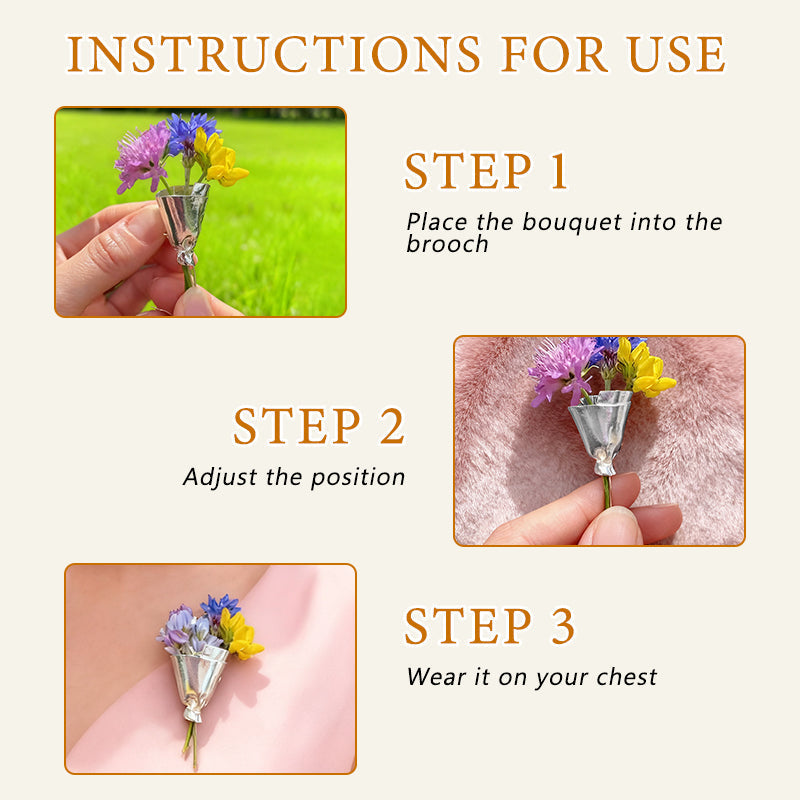 INSTRUCTIONS FOR USE

STEP 1

Place the bouquet into the brooch

STEP 2

Adjust the position

STEP 3

Wear it on your chest